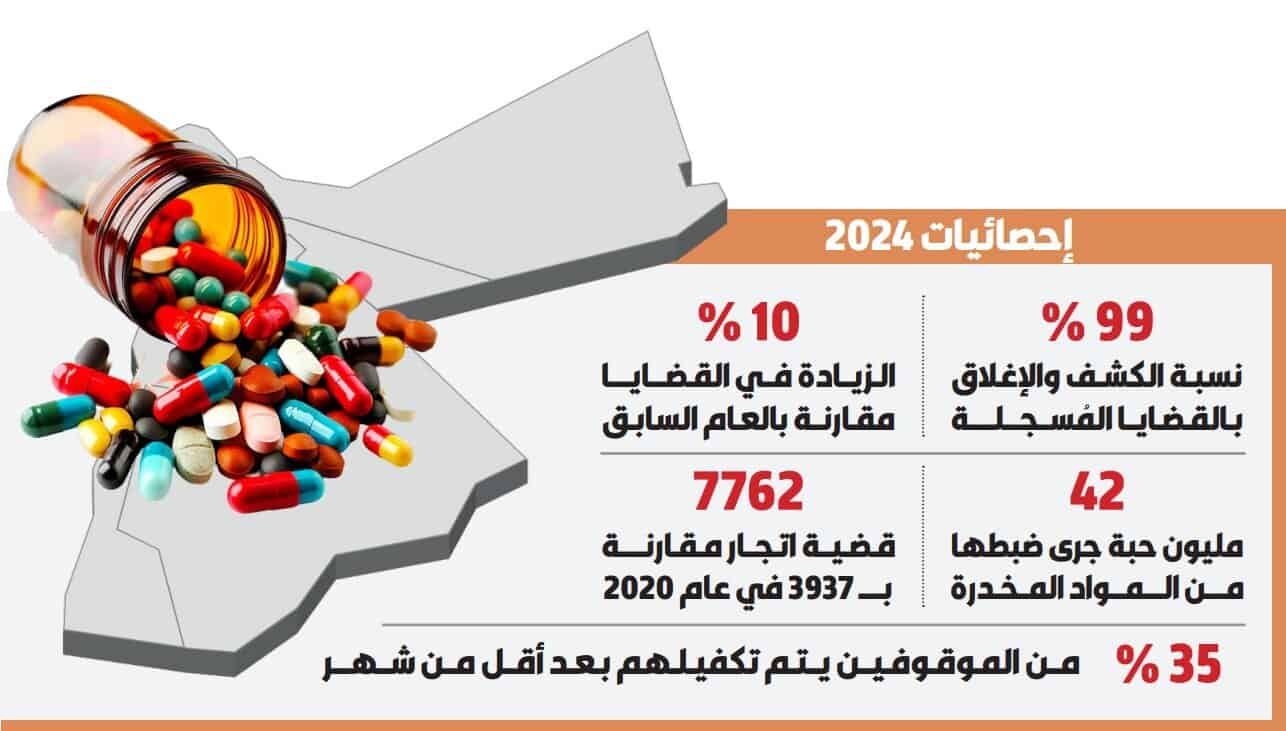 إحصائيات 2024

99 %
نسبة الكشف والإغلاق بالقضايا المُسجلة

10 %
الزيادة في القضايا مقارنة بالعام السابق

42
مليون حبة جرى ضبطها من المواد المخدرة

7762
قضية اتجار مقارنة بـ 3937 في عام 2020

35 %
من الموقوفين يتم تكفيلهم بعد أقل من شهر